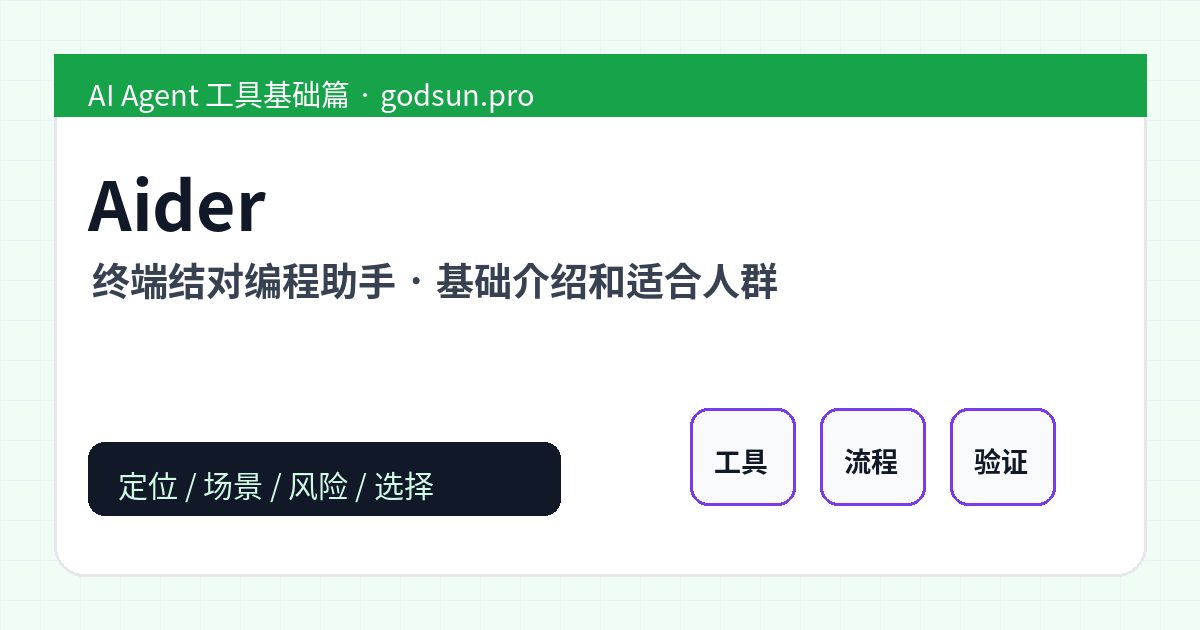 AI Agent 工具基础篇 · godsun.pro

Aider

终端结对编程助手 · 基础介绍和适合人群

定位 / 场景 / 风险 / 选择

工具

流程

验证